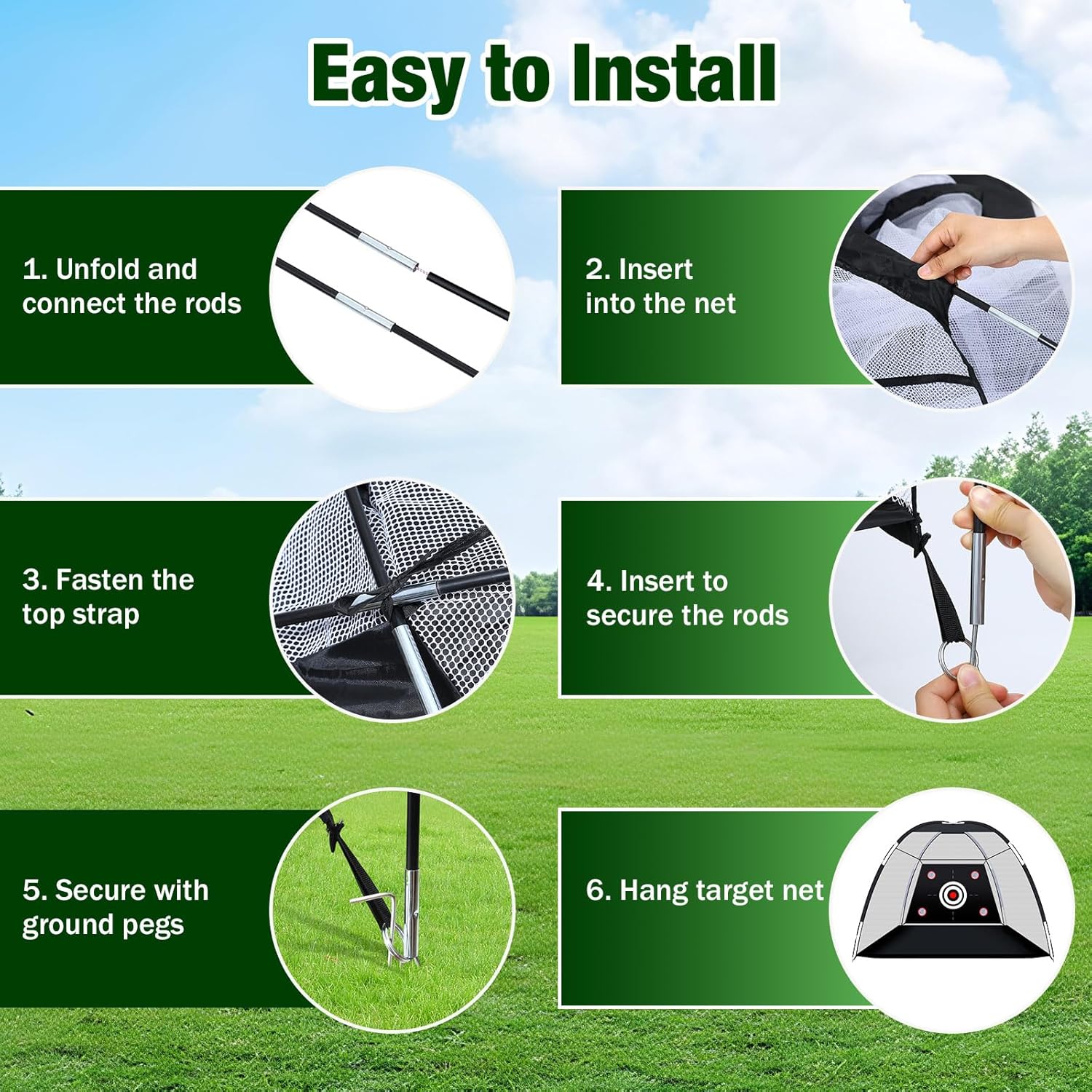 Easy to Install

1. Unfold and connect the rods

2. Insert into the net

3. Fasten the top strap

4. Insert to secure the rods

5. Secure with ground pegs

6. Hang target net